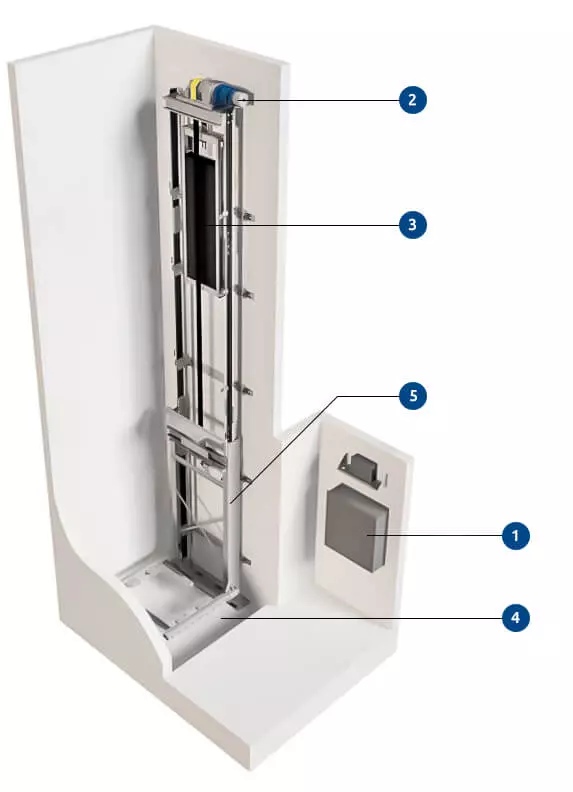 2
3
5
1
4