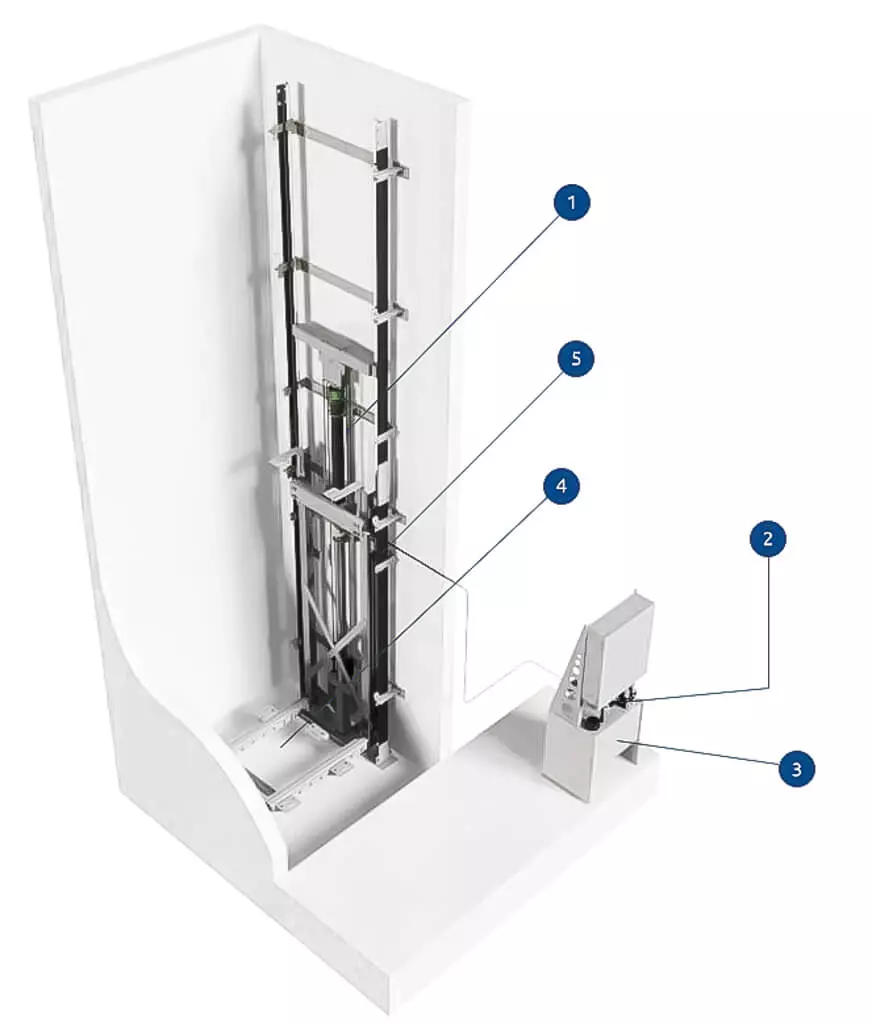 1

5

4

2

3